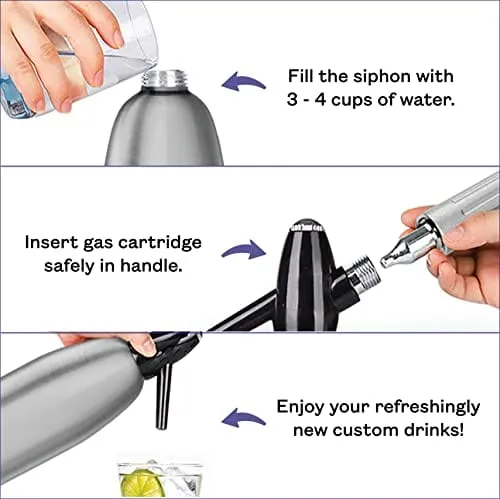 Fill the siphon with 3 - 4 cups of water.

Insert gas cartridge safely in handle.

Enjoy your refreshingly new custom drinks!