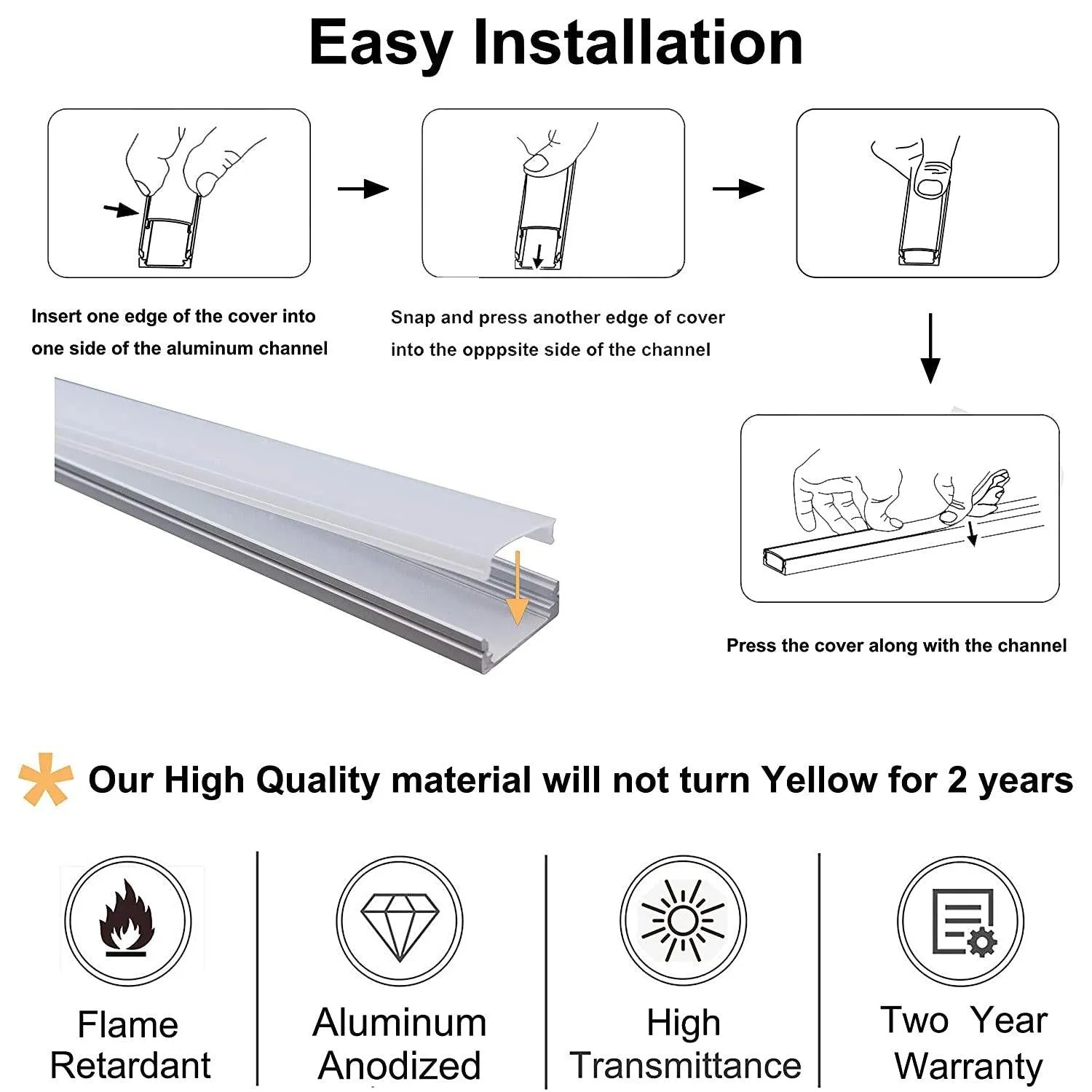 Easy Installation

Insert one edge of the cover into one side of the aluminum channel

Snap and press another edge of cover into the opppsite side of the channel

Press the cover along with the channel

Our High Quality material will not turn Yellow for 2 years

Flame Retardant

Aluminum Anodized

High Transmittance

Two Year Warranty